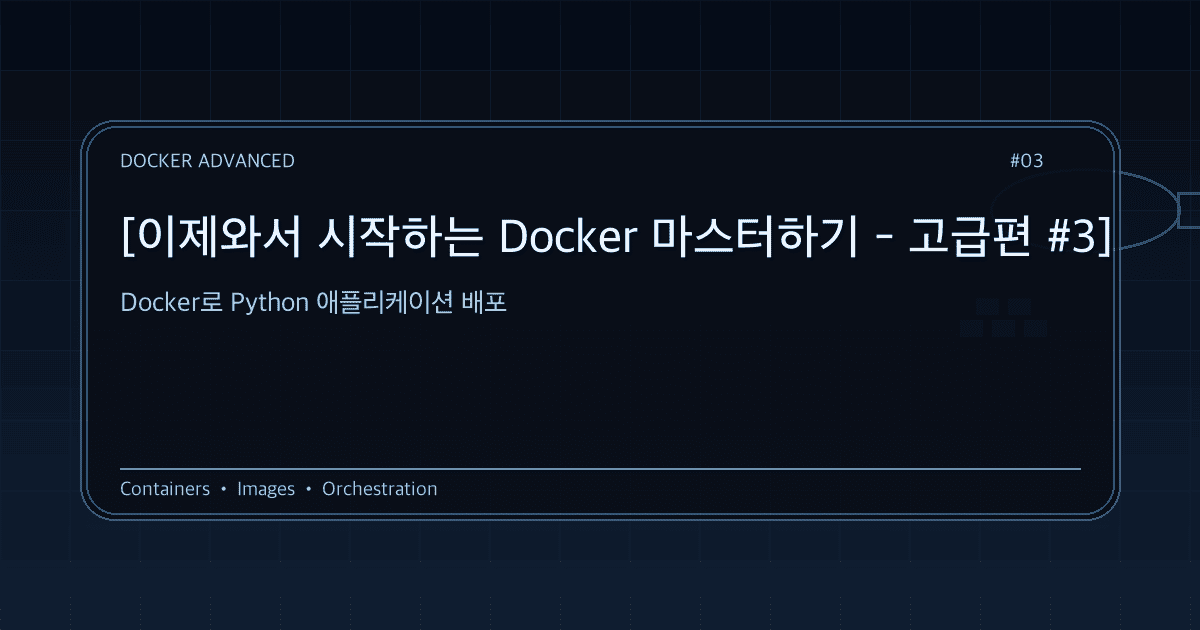 DOCKER ADVANCED

#03

[이제와서 시작하는 Docker 마스터하기 - 고급편 #3]

Docker로 Python 애플리케이션 배포

Containers • Images • Orchestration